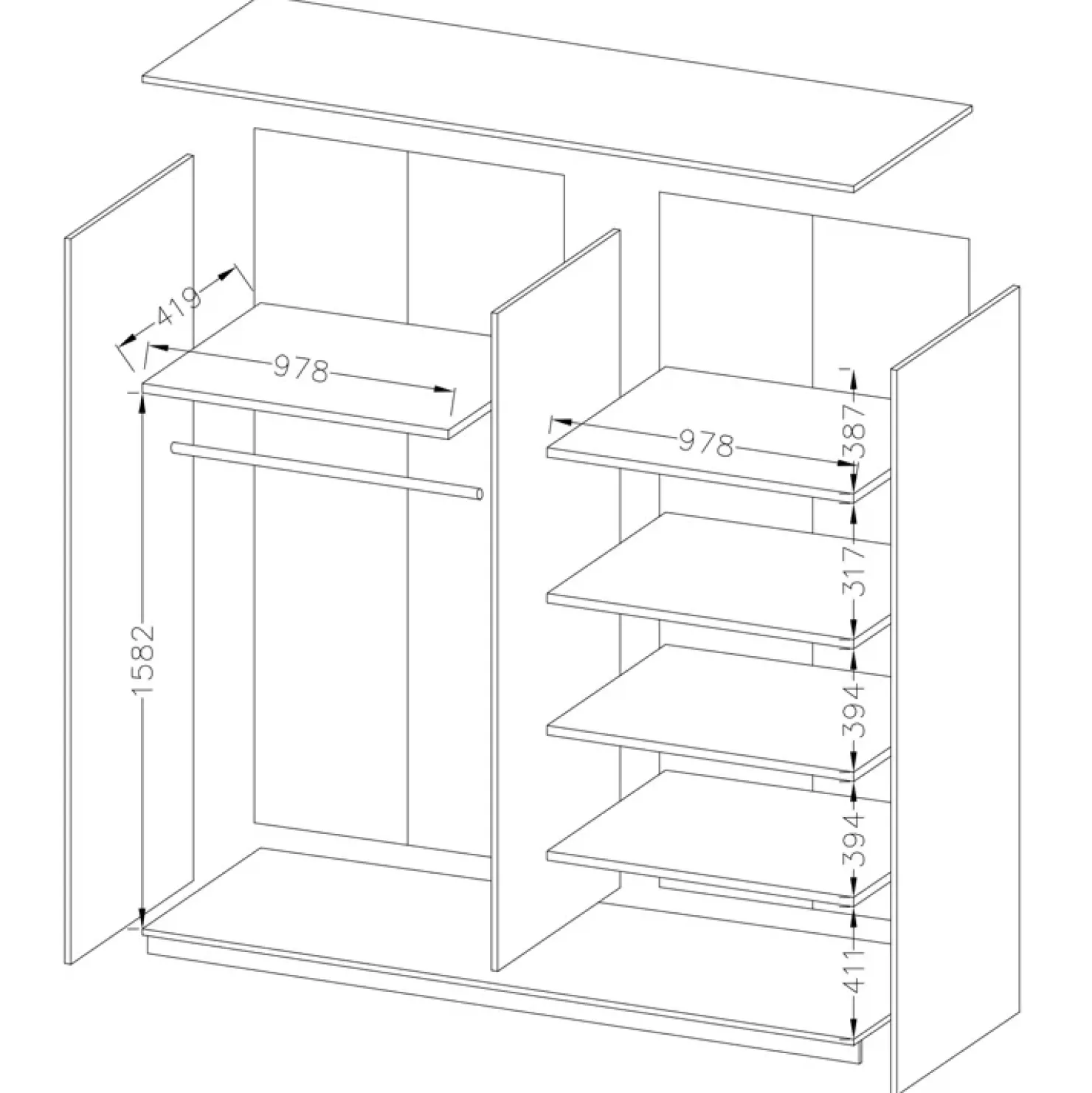 419
978
1582
978
387
317
394
394
411