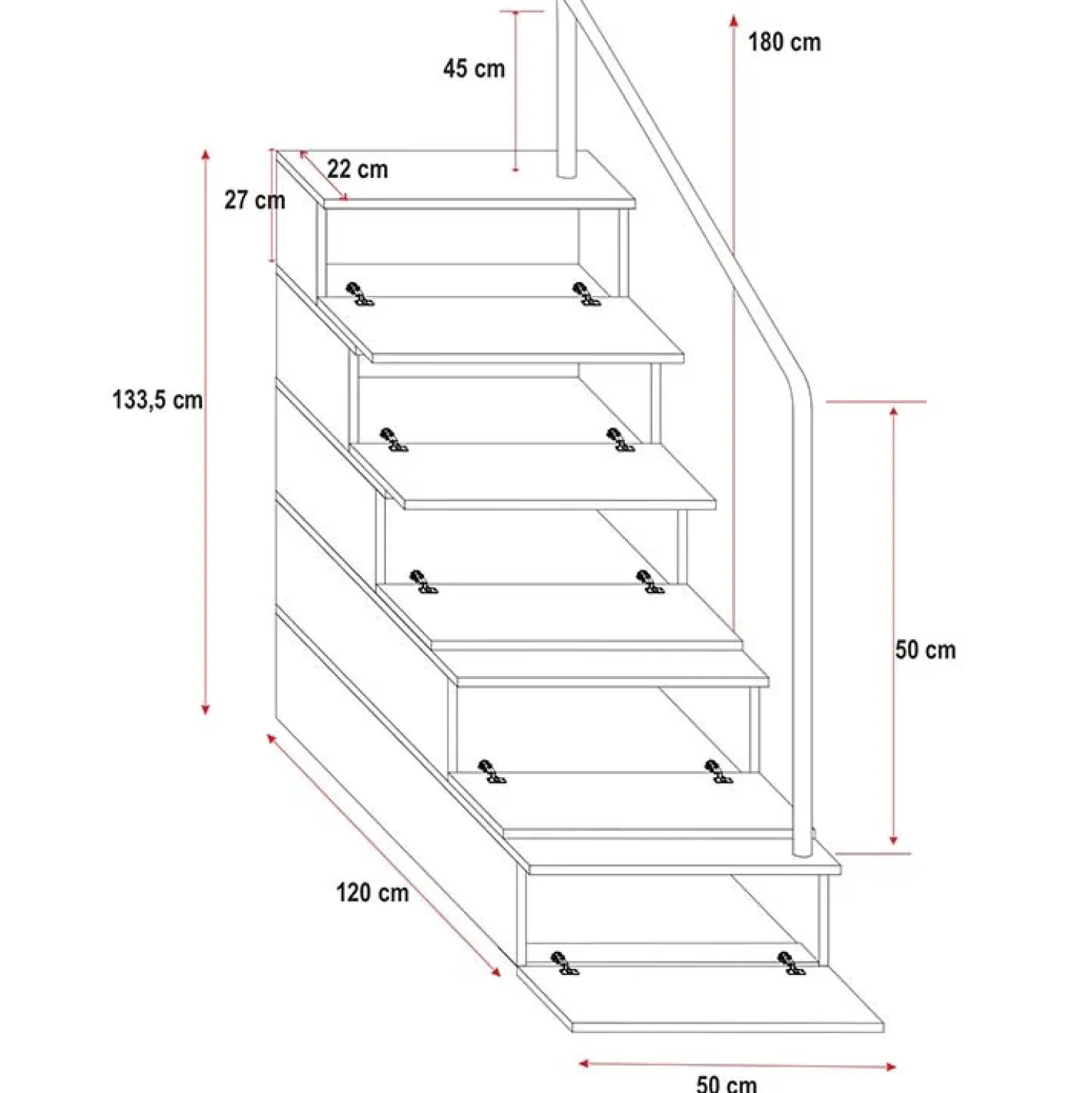 45 cm
180 cm
22 cm
27 cm
133,5 cm
50 cm
120 cm
50 cm