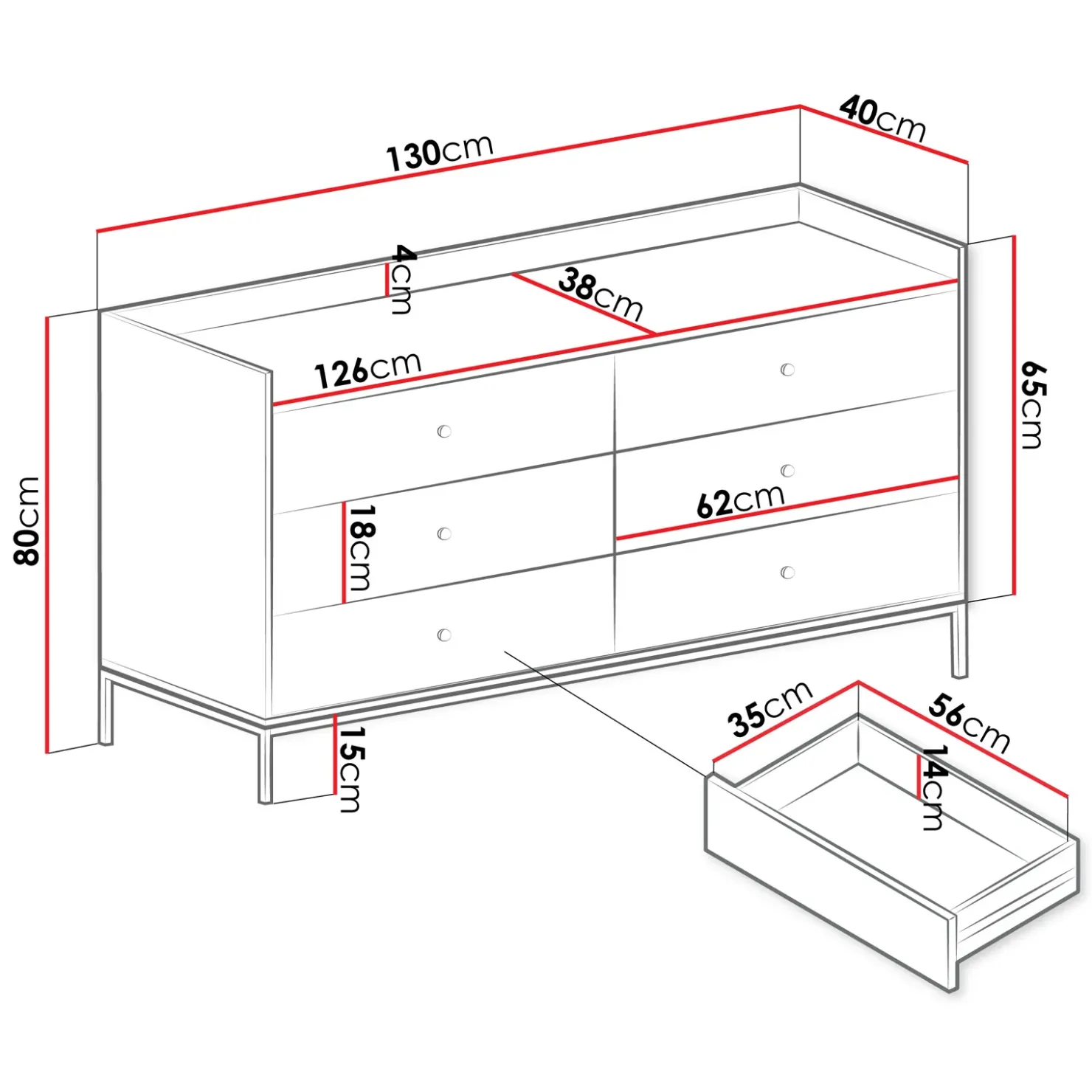 130cm
40cm
4cm
38cm
126cm
65cm
80cm
18cm
62cm
15cm
35cm
56cm
14cm