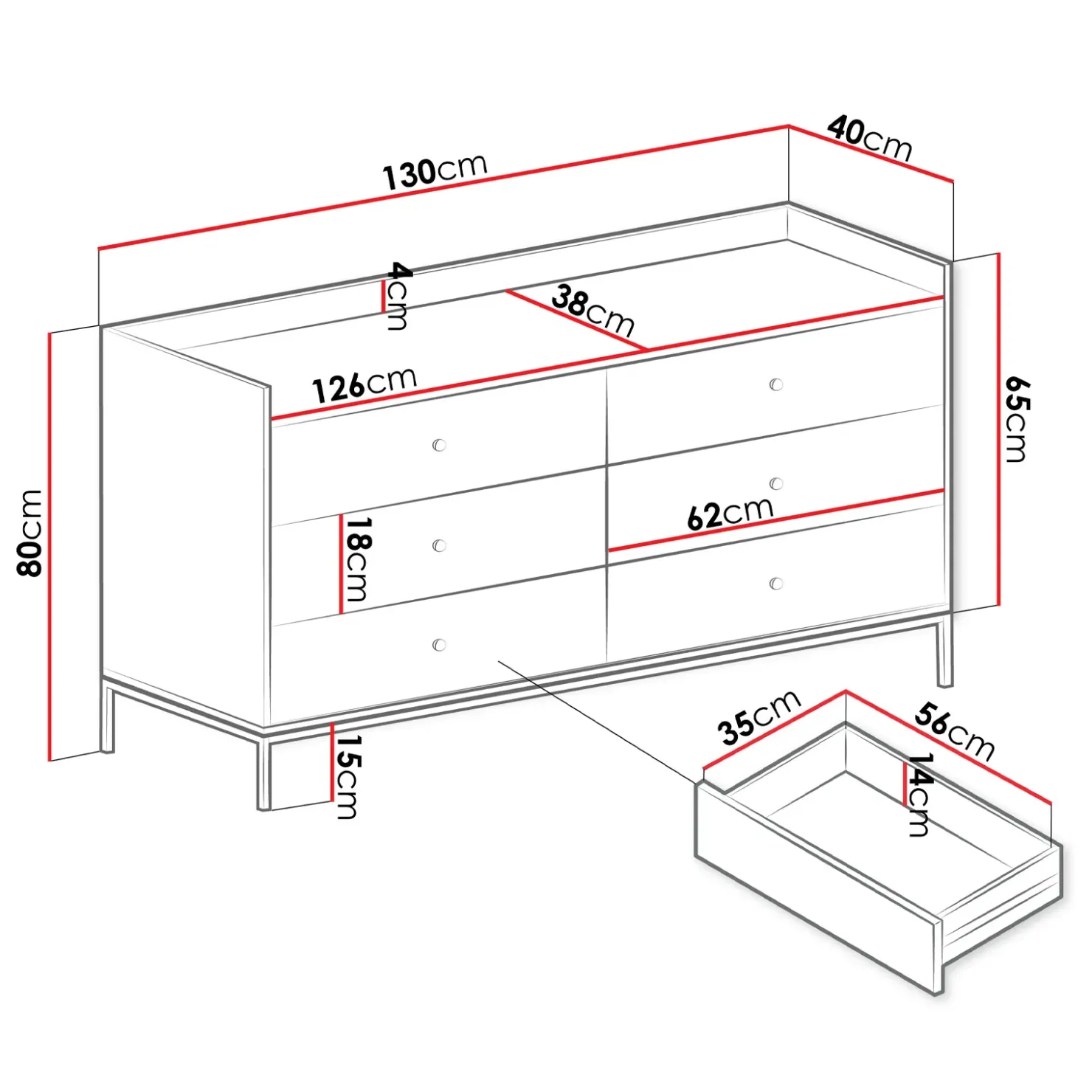 130cm
40cm
4cm
38cm
126cm
65cm
80cm
18cm
62cm
15cm
35cm
56cm
14cm