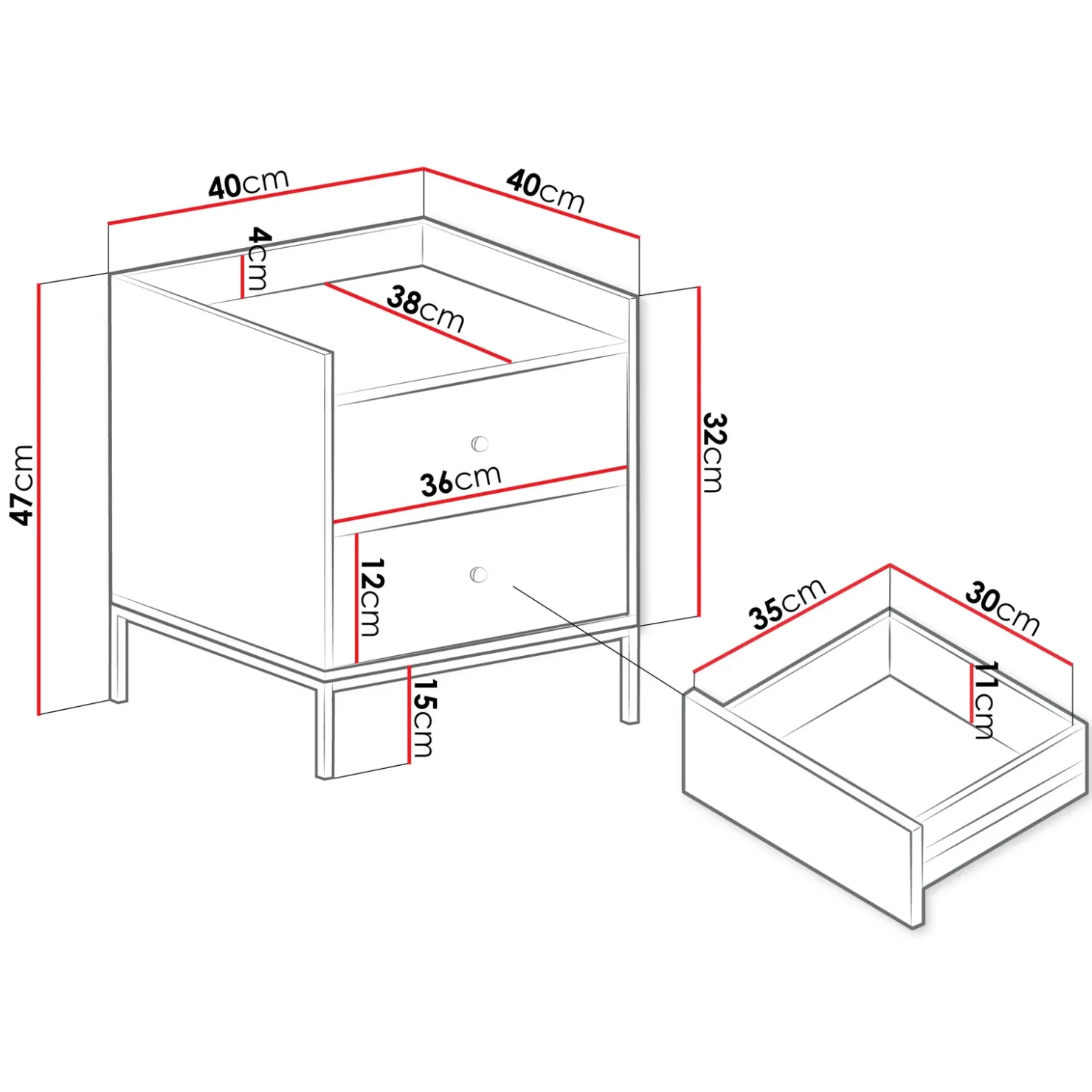 40cm
40cm
4cm
38cm
47cm
32cm
36cm
12cm
15cm
35cm
30cm
11cm