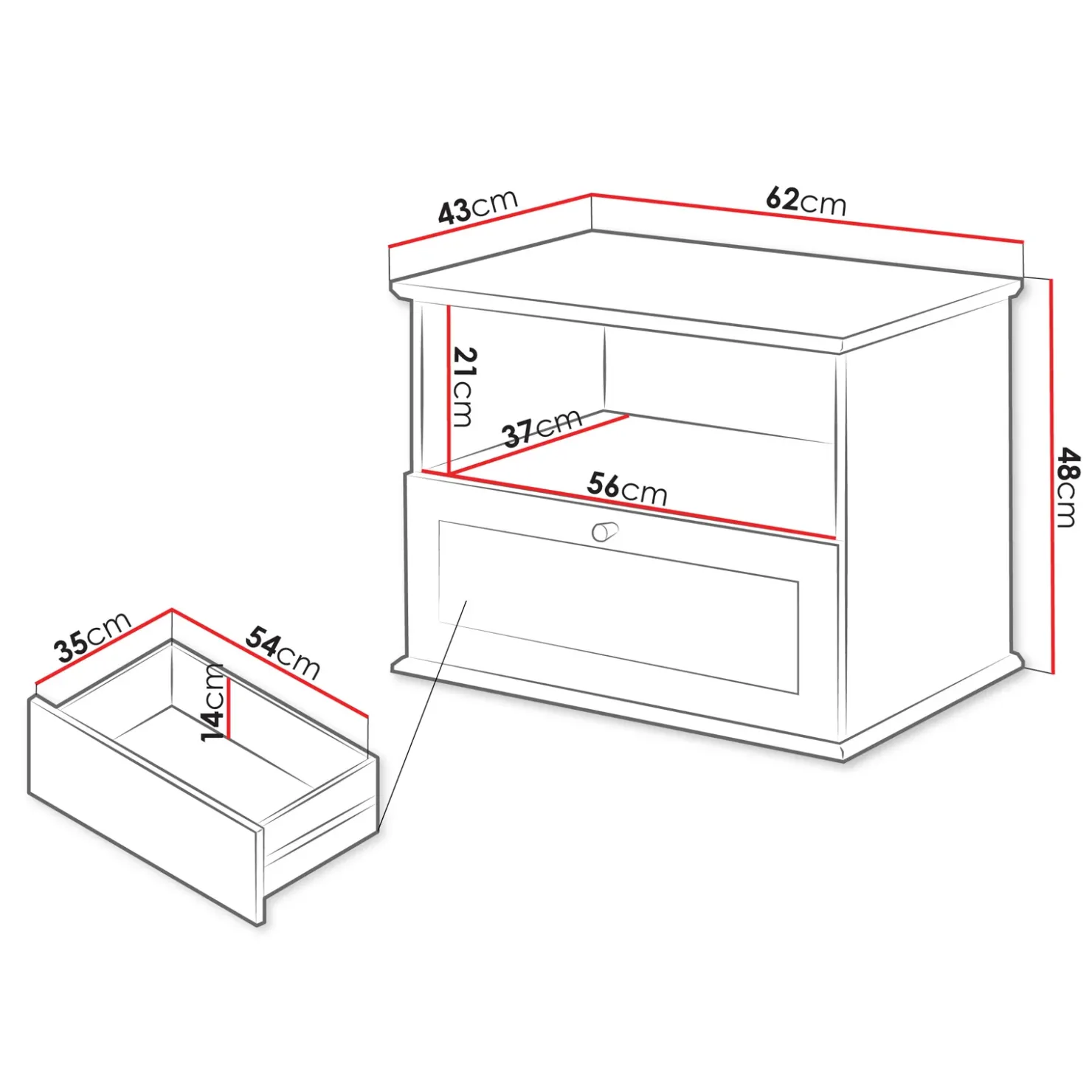 43cm
62cm
21cm
37cm
56cm
48cm
35cm
54cm
14cm