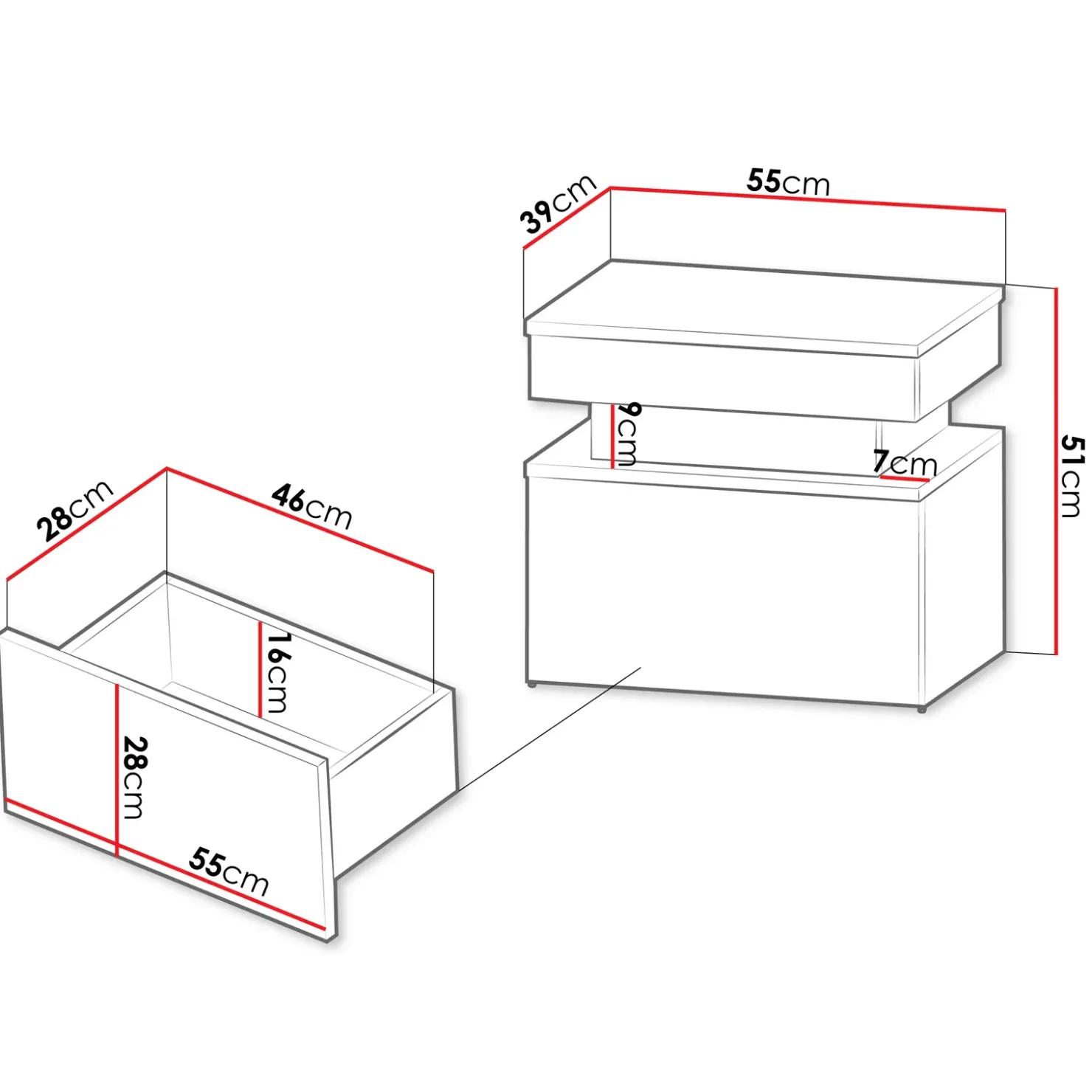 39cm
55cm
9cm
7cm
51cm
28cm
46cm
16cm
28cm
55cm