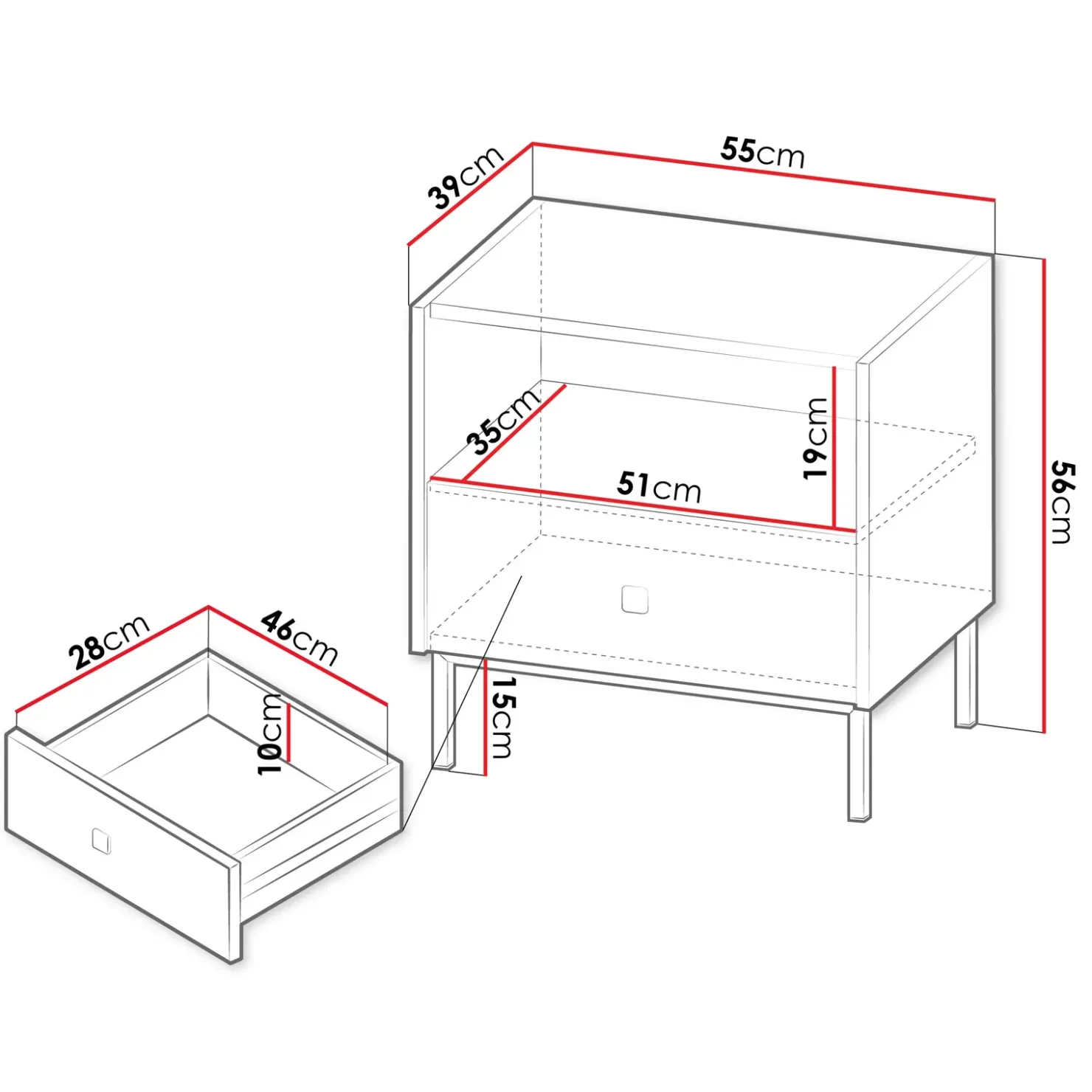 39cm
55cm
35cm
19cm
51cm
56cm
28cm
46cm
10cm
15cm