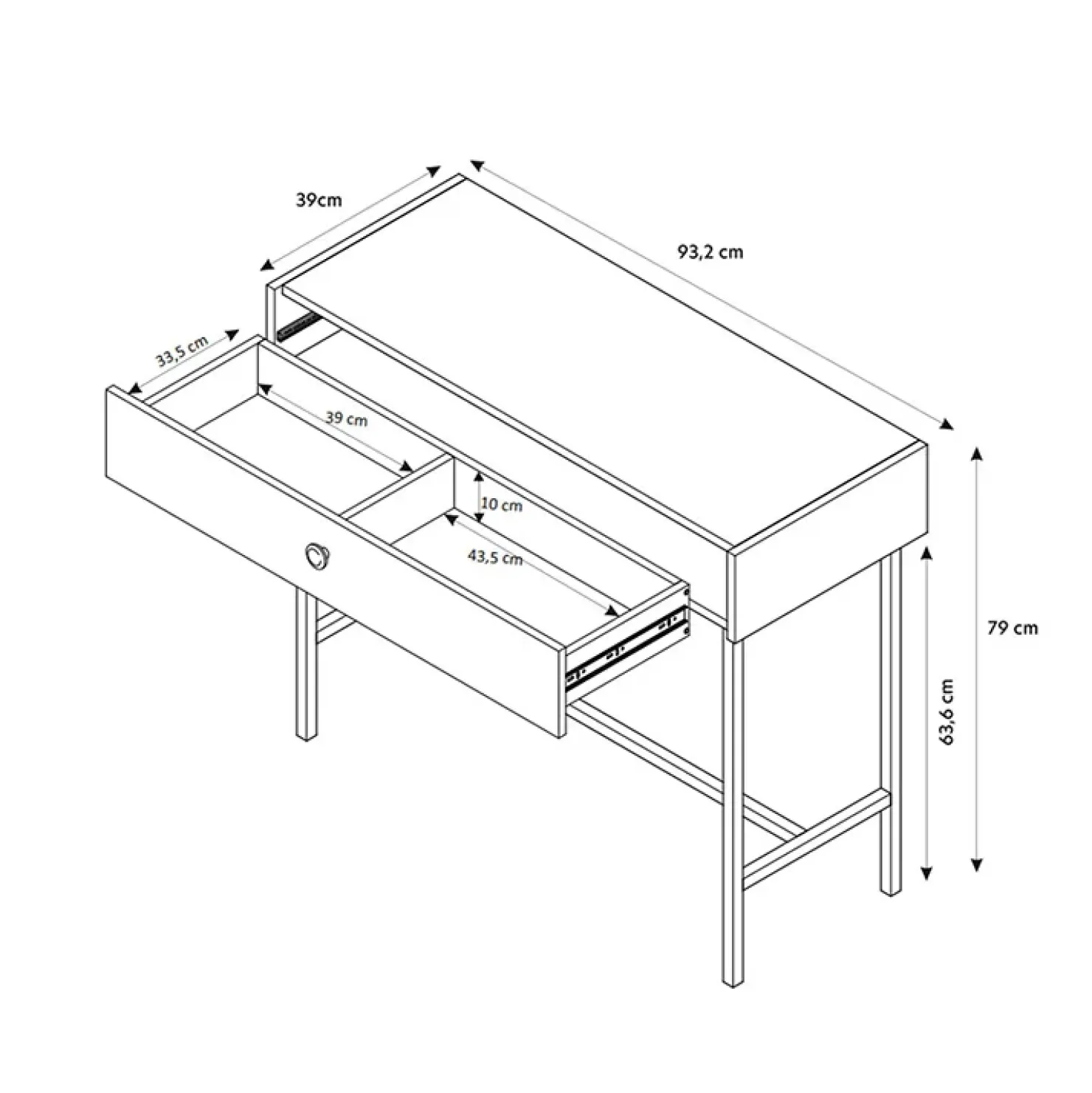 39cm

93,2 cm

33,5 cm

39 cm

10 cm

43,5 cm

79 cm

63,6 cm