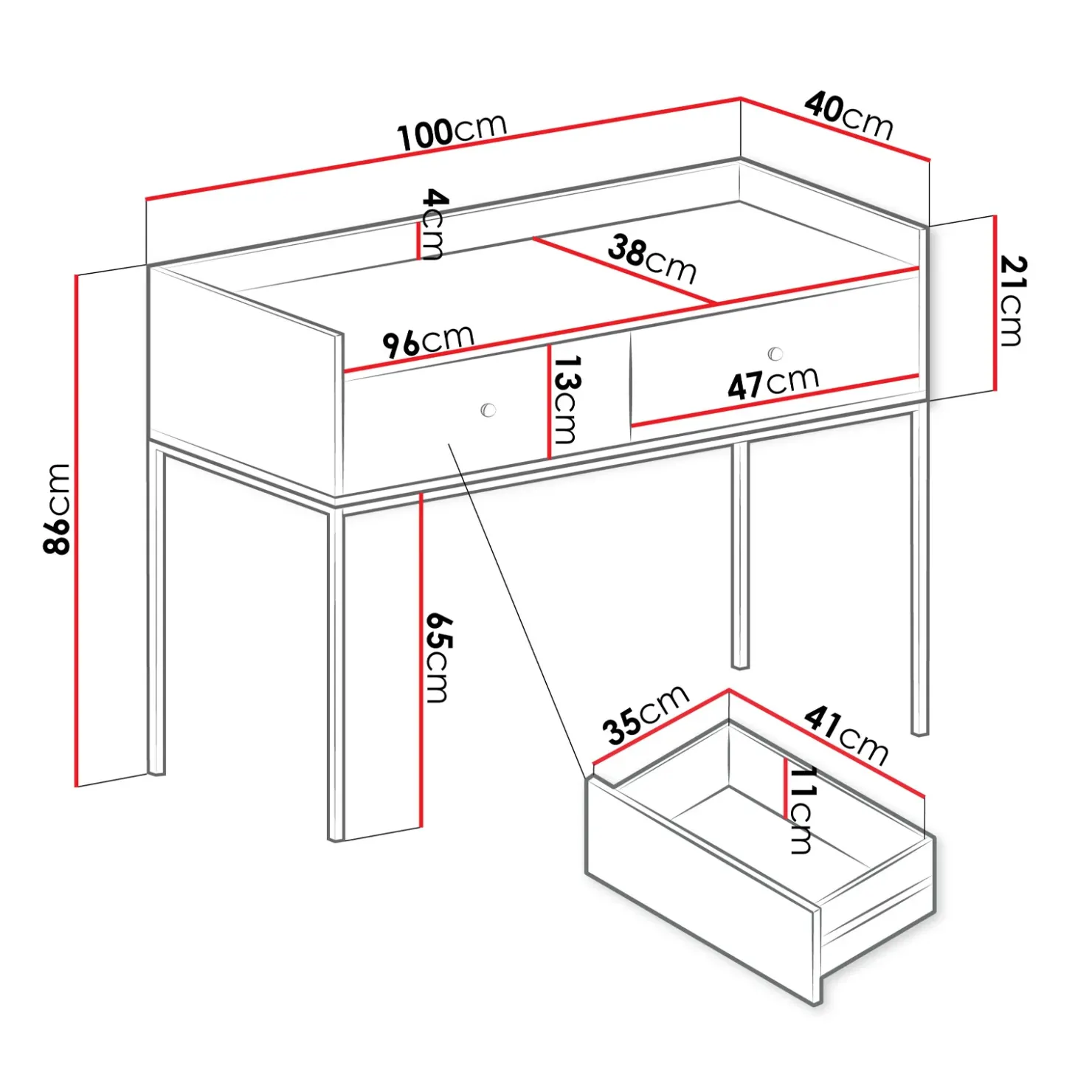 100cm
40cm
4cm
38cm
21cm
96cm
13cm
47cm
86cm
65cm
35cm
41cm
11cm