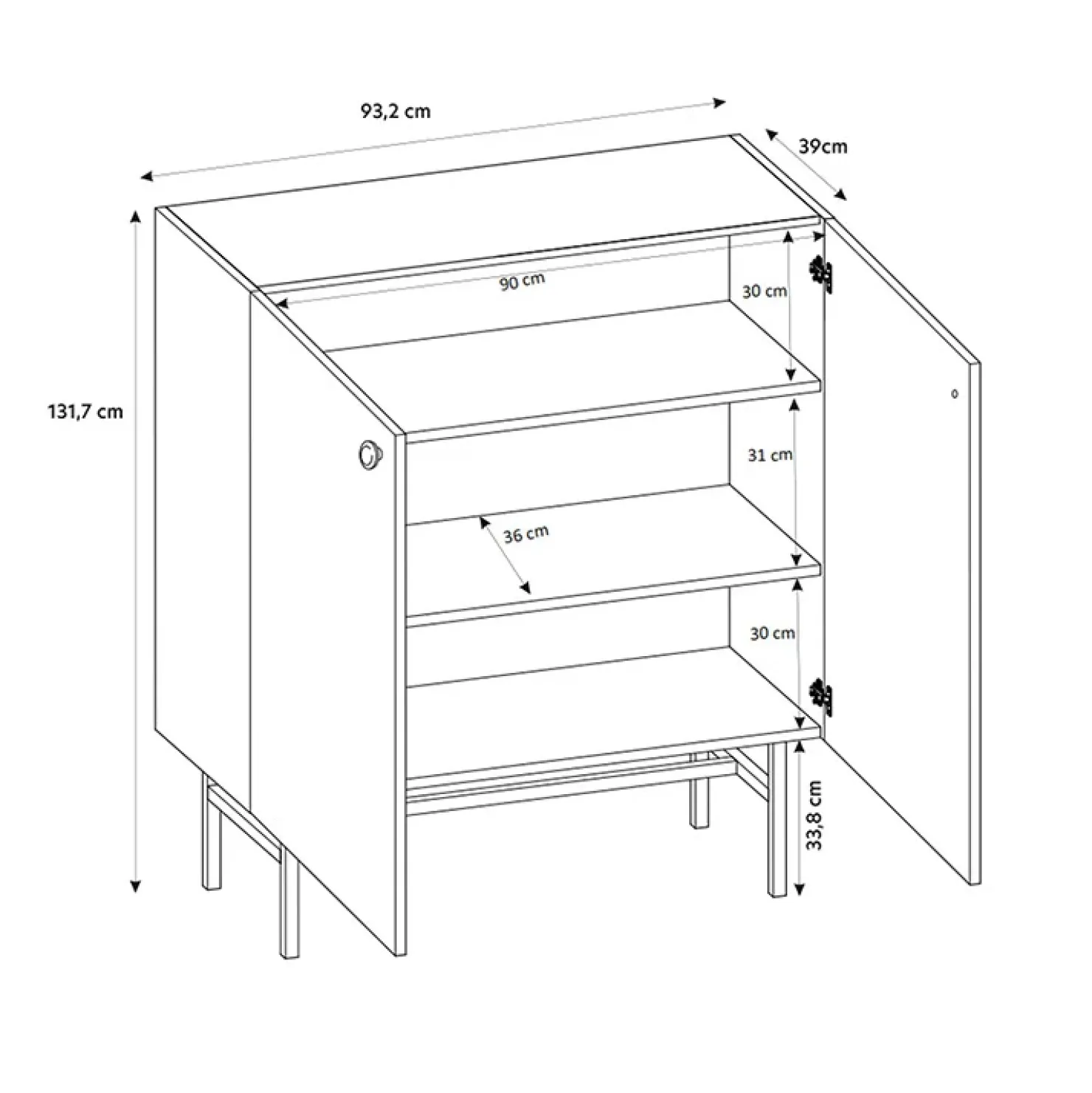 93,2 cm

39cm

131,7 cm

90 cm

30 cm

31 cm

36 cm

30 cm

33,8 cm