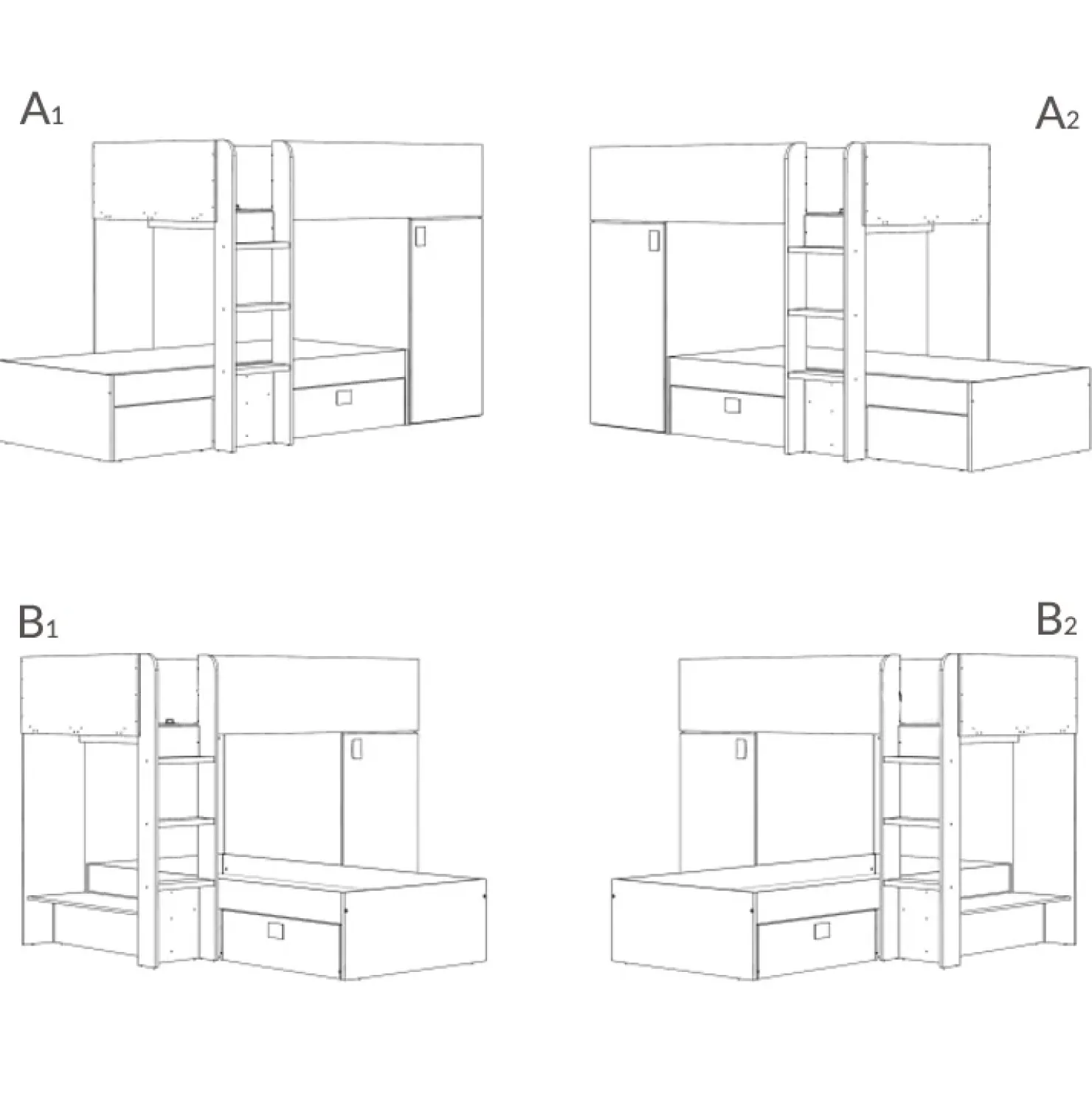 $A_1$

$A_2$

$B_1$

$B_2$