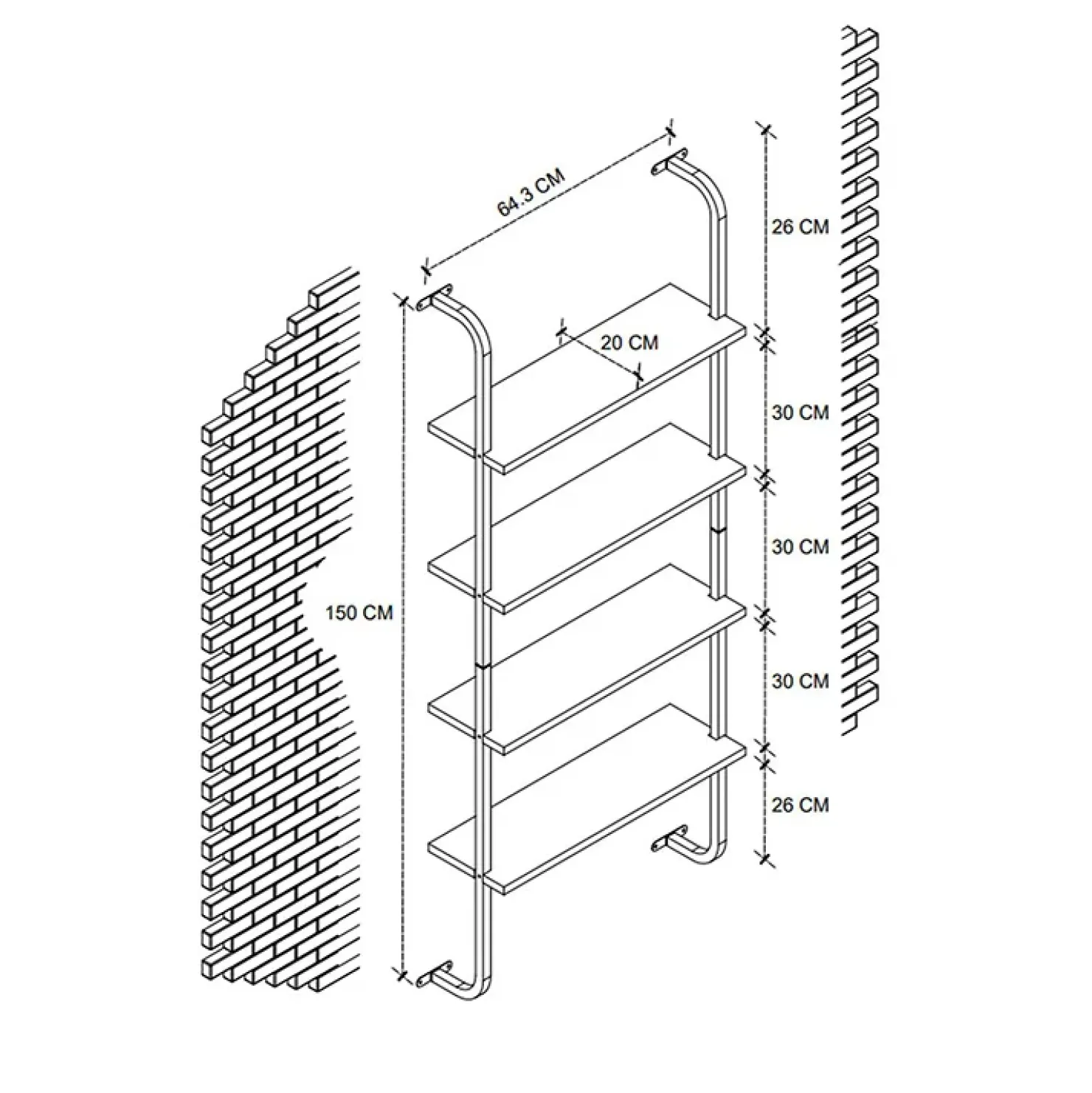 64.3 CM

26 CM

20 CM

30 CM

30 CM

150 CM

30 CM

26 CM