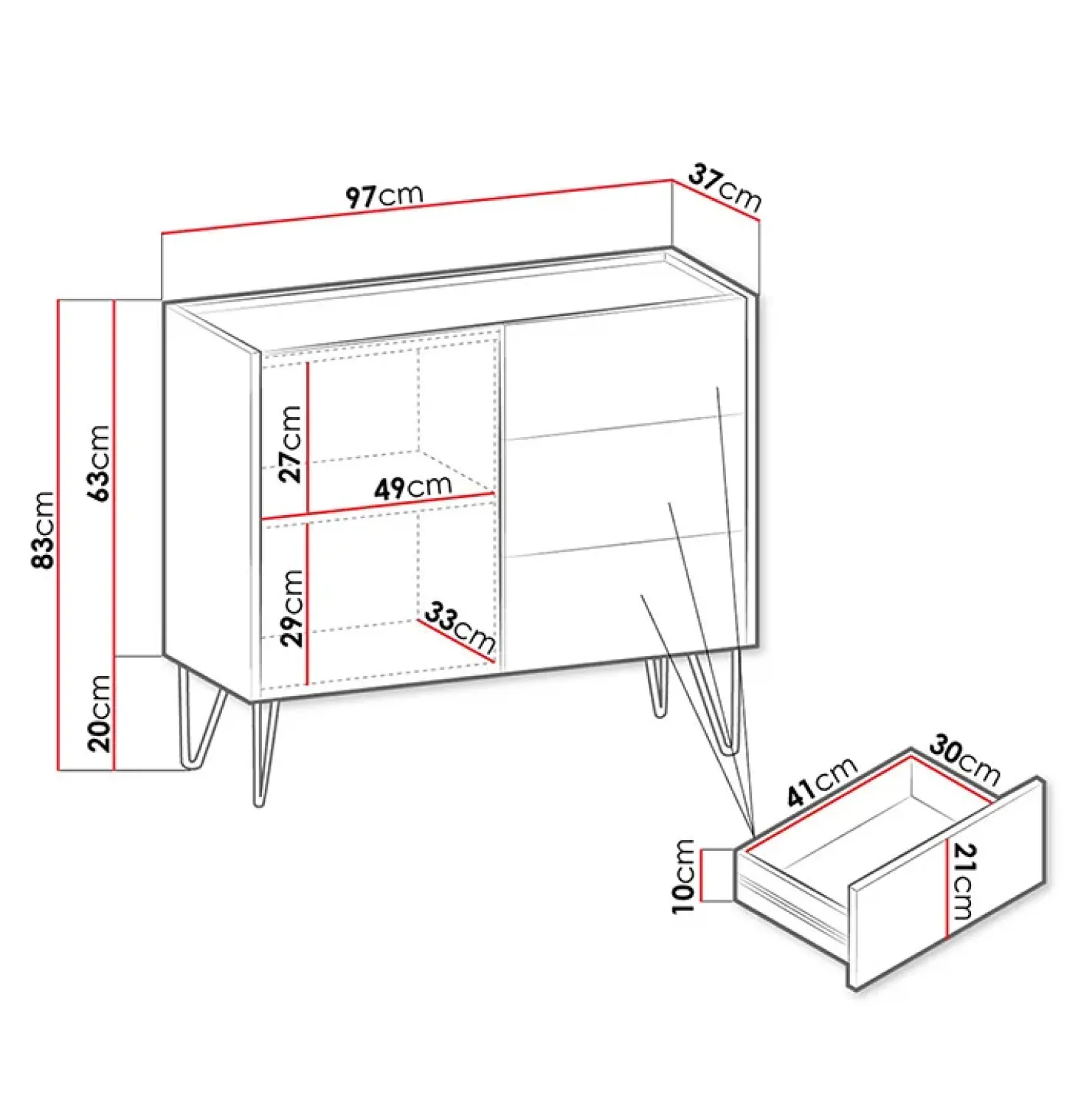 97cm
37cm
83cm
63cm
20cm
27cm
49cm
29cm
33cm
41cm
30cm
10cm
21cm