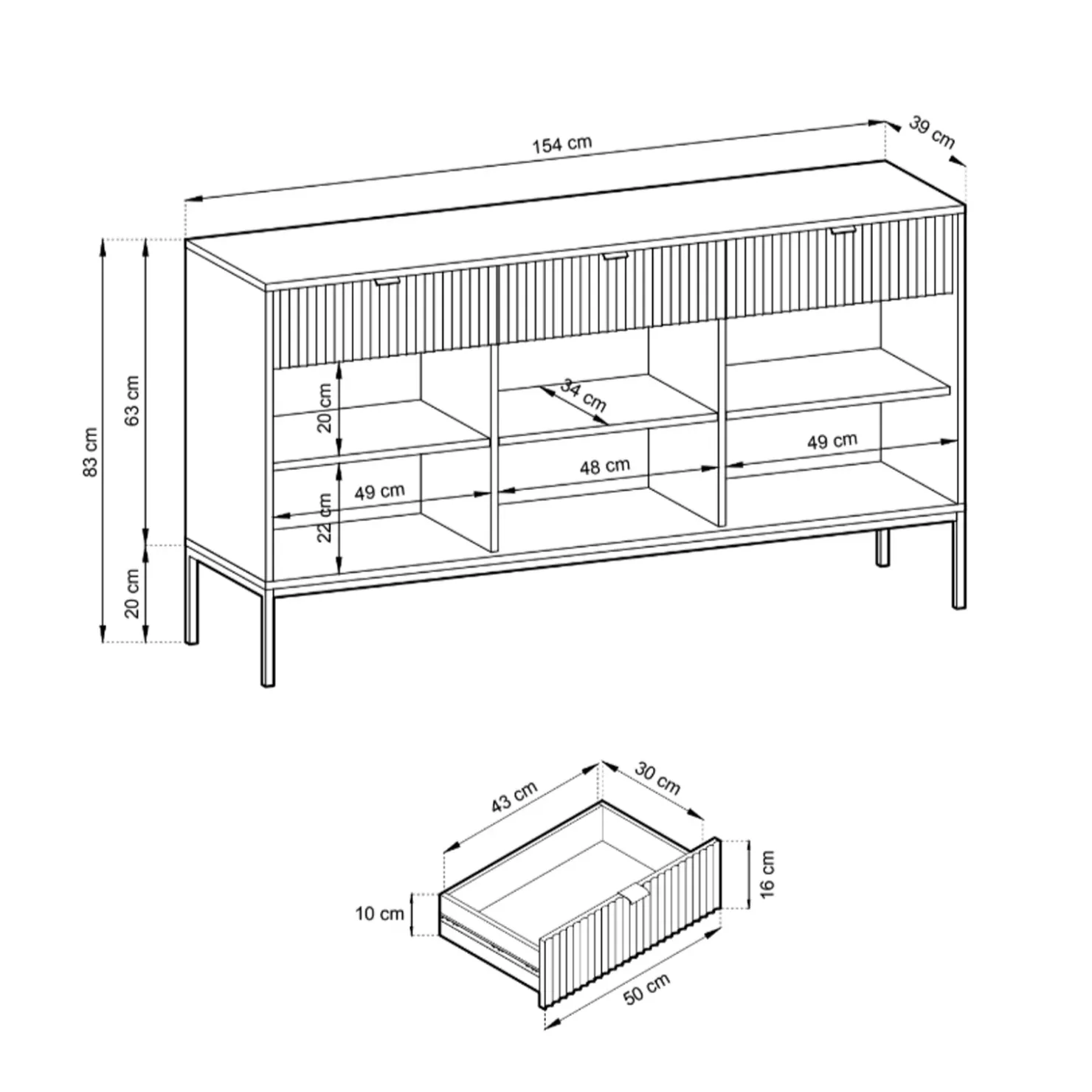 154 cm
39 cm
83 cm
63 cm
20 cm
20 cm
34 cm
49 cm
48 cm
49 cm
22 cm

43 cm
30 cm
16 cm
10 cm
50 cm