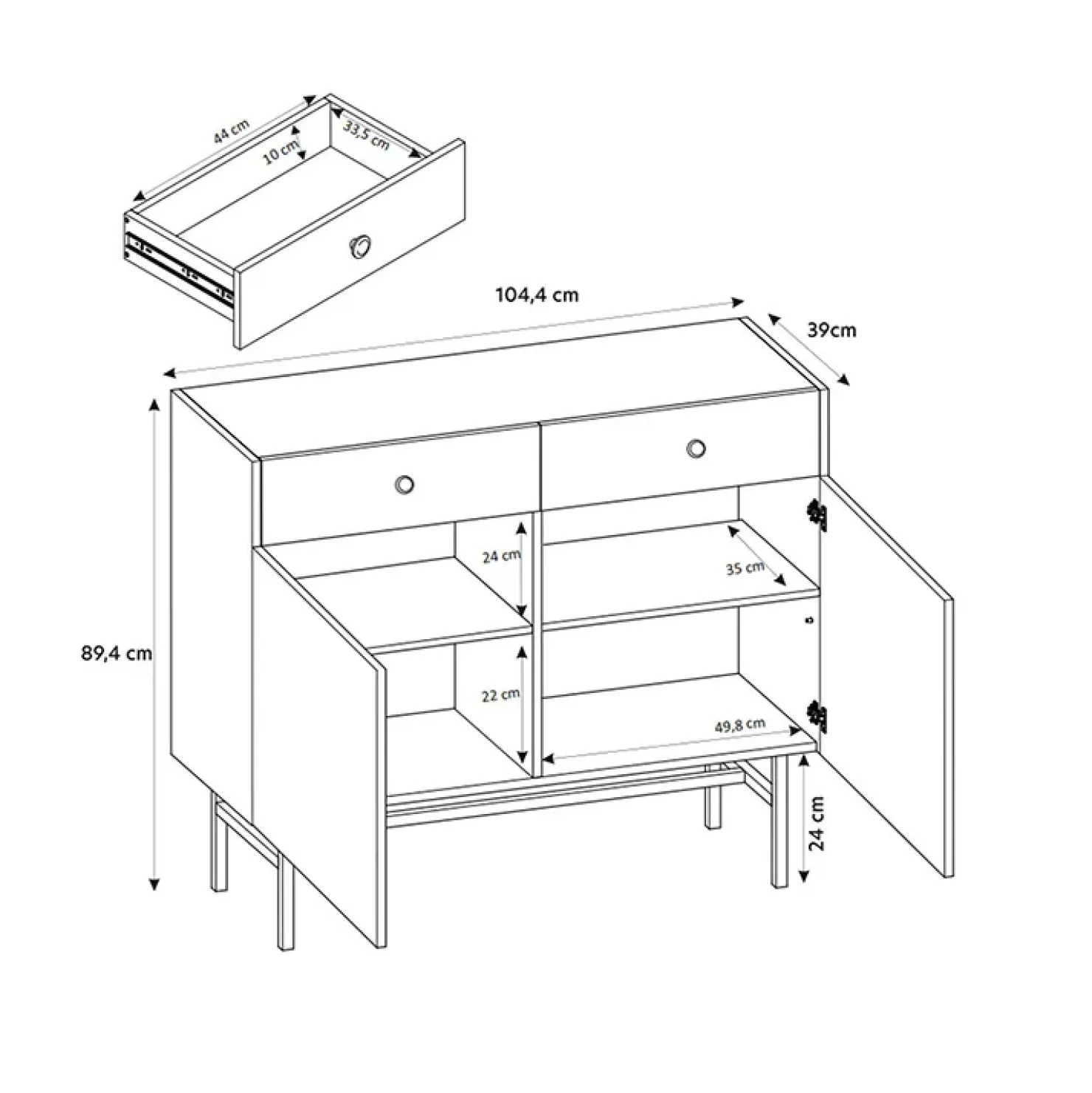 44 cm
10 cm
33,5 cm
104,4 cm
39cm
89,4 cm
24 cm
35 cm
22 cm
49,8 cm
24 cm