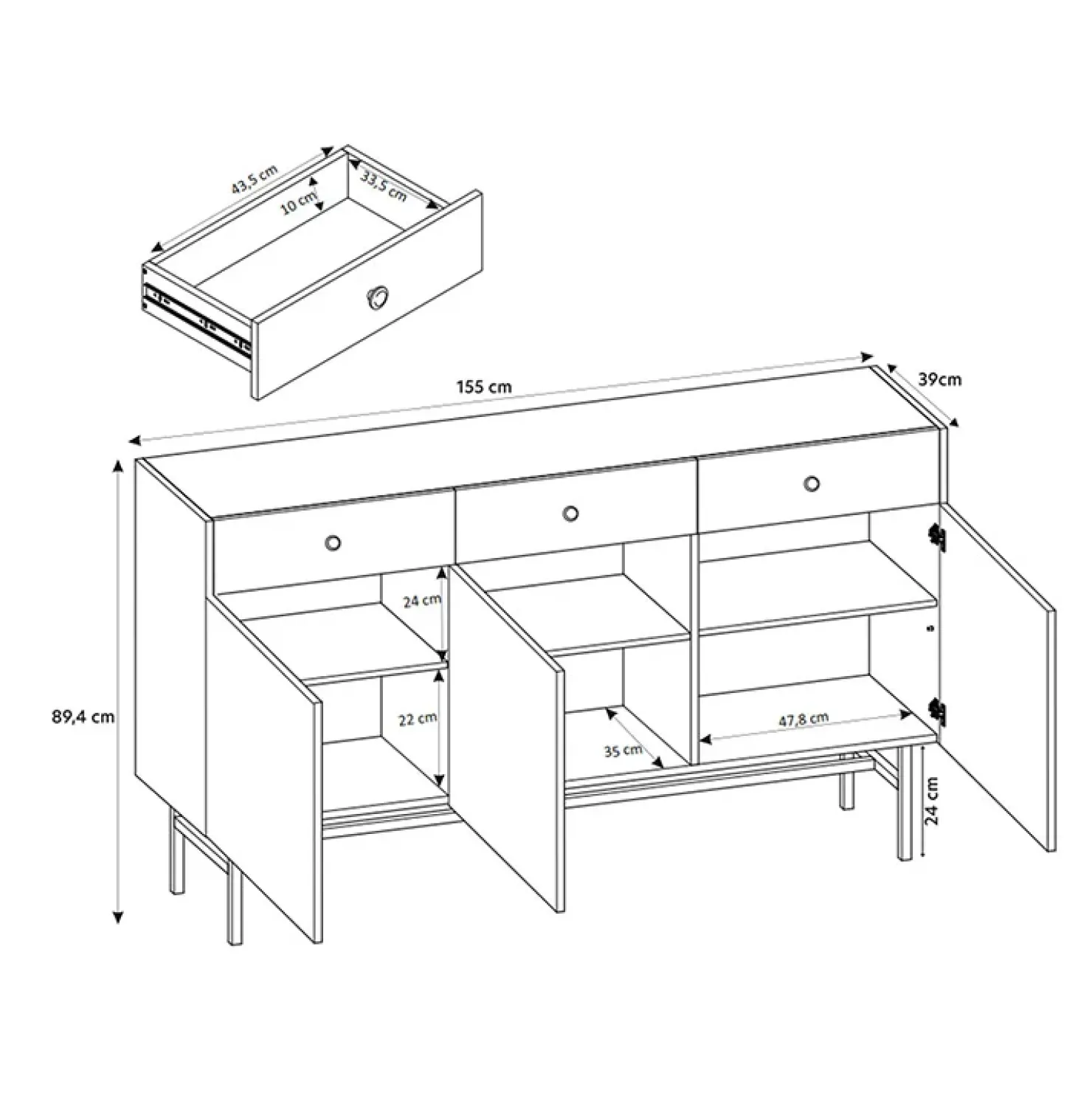 43,5 cm
10 cm
33,5 cm
155 cm
39cm
89,4 cm
24 cm
22 cm
35 cm
47,8 cm
24 cm