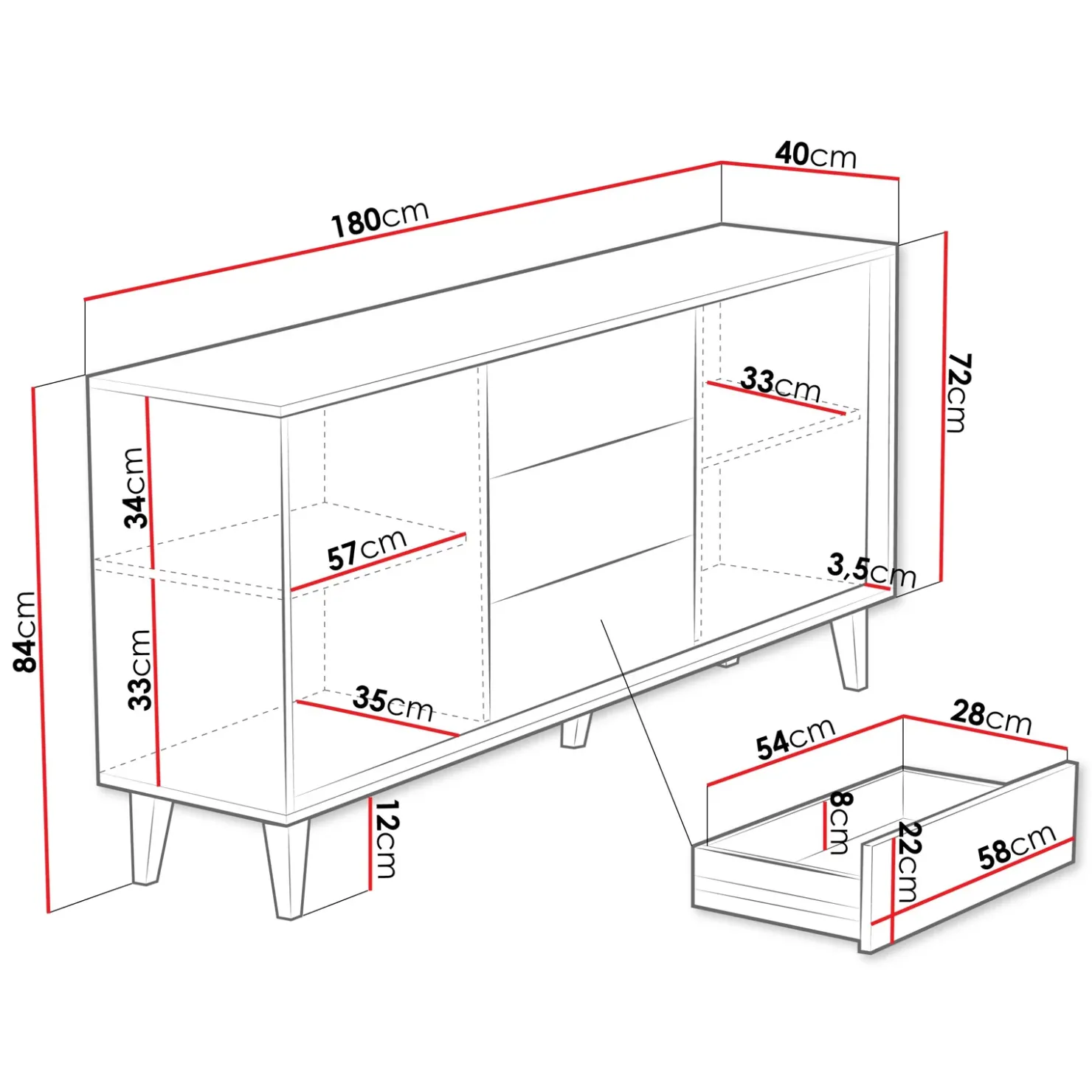 180cm
40cm
72cm
84cm
34cm
33cm
57cm
35cm
33cm
3,5cm
12cm
54cm
28cm
8cm
22cm
58cm