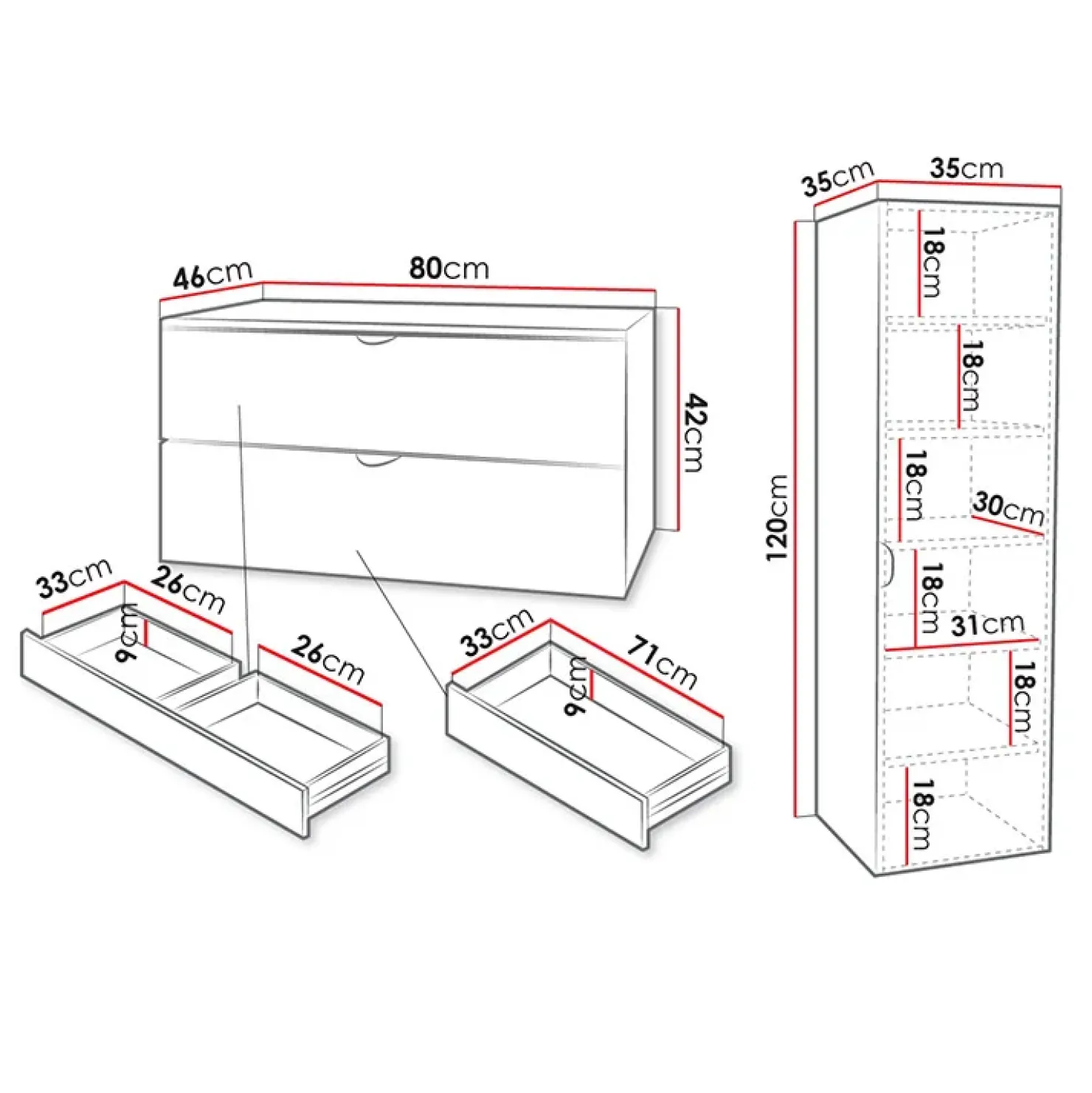 46cm
80cm
42cm
33cm
26cm
9cm
26cm
33cm
71cm
9cm
35cm
35cm
120cm
18cm
18cm
18cm
30cm
18cm
31cm
18cm
18cm