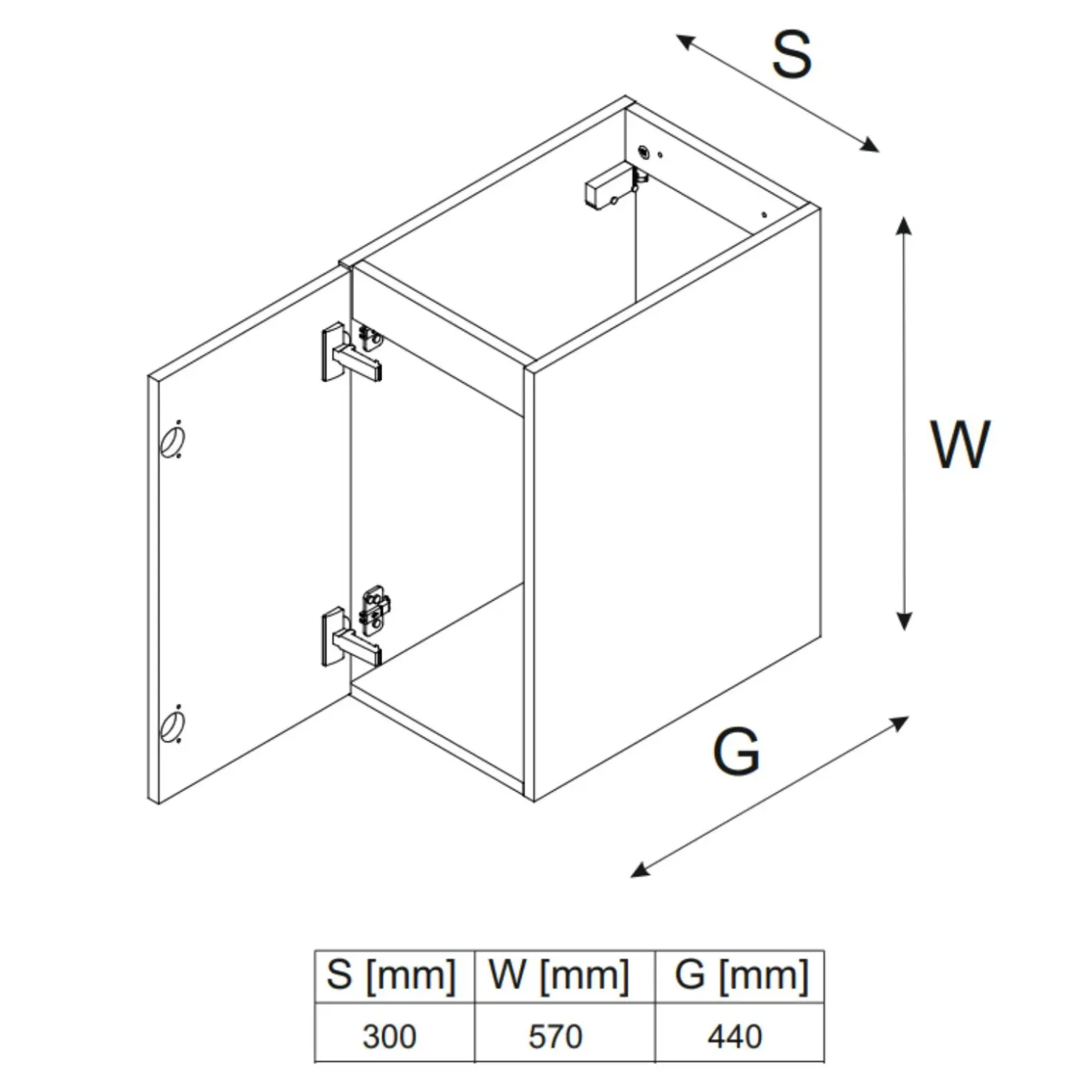 S

W

G

| S [mm] | W [mm] | G [mm] |
|---|---|---|
| 300 | 570 | 440 |