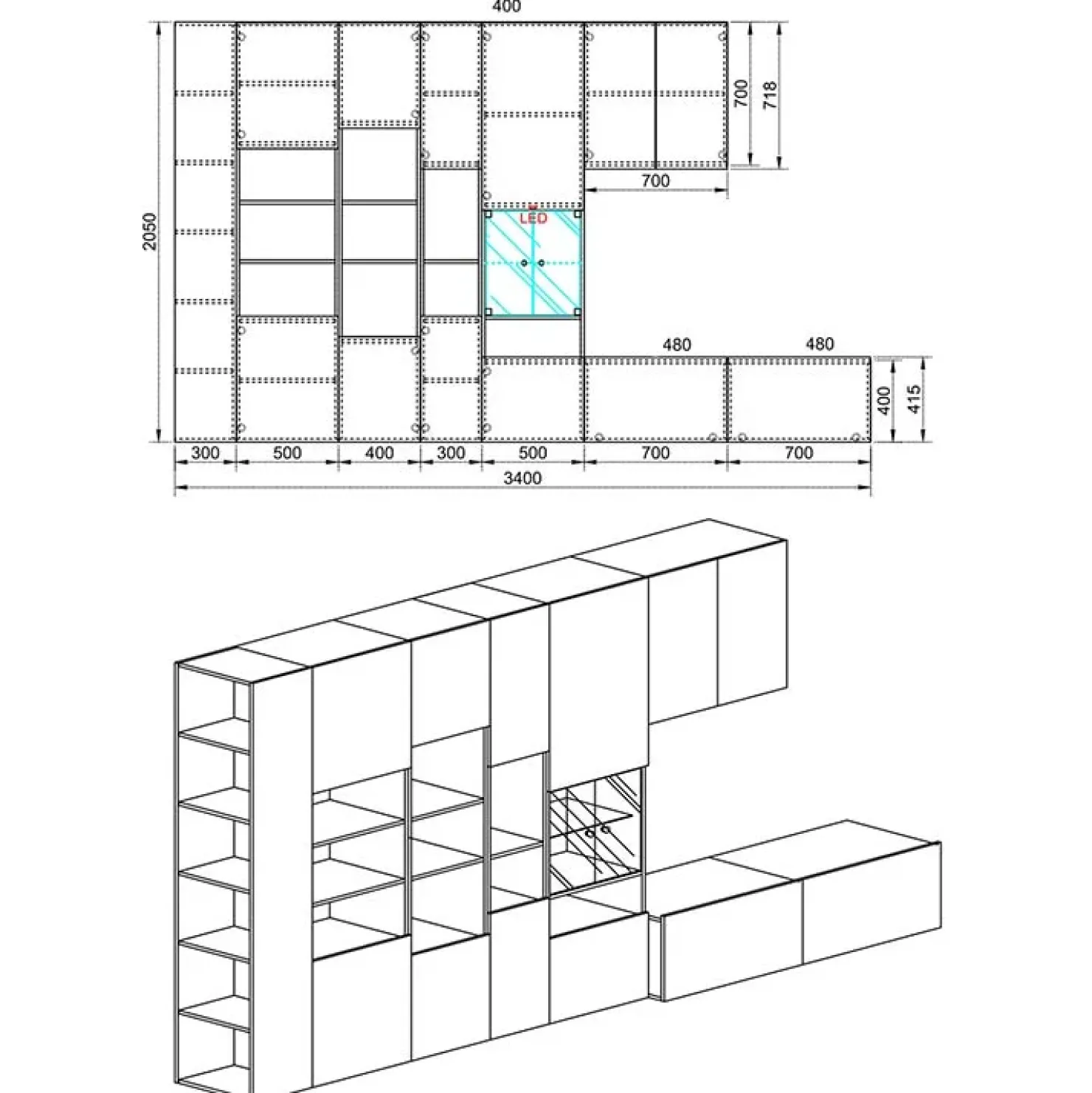 400

2050

700

718

700

LED

480

480

400

415

300

500

400

300

500

700

700

3400