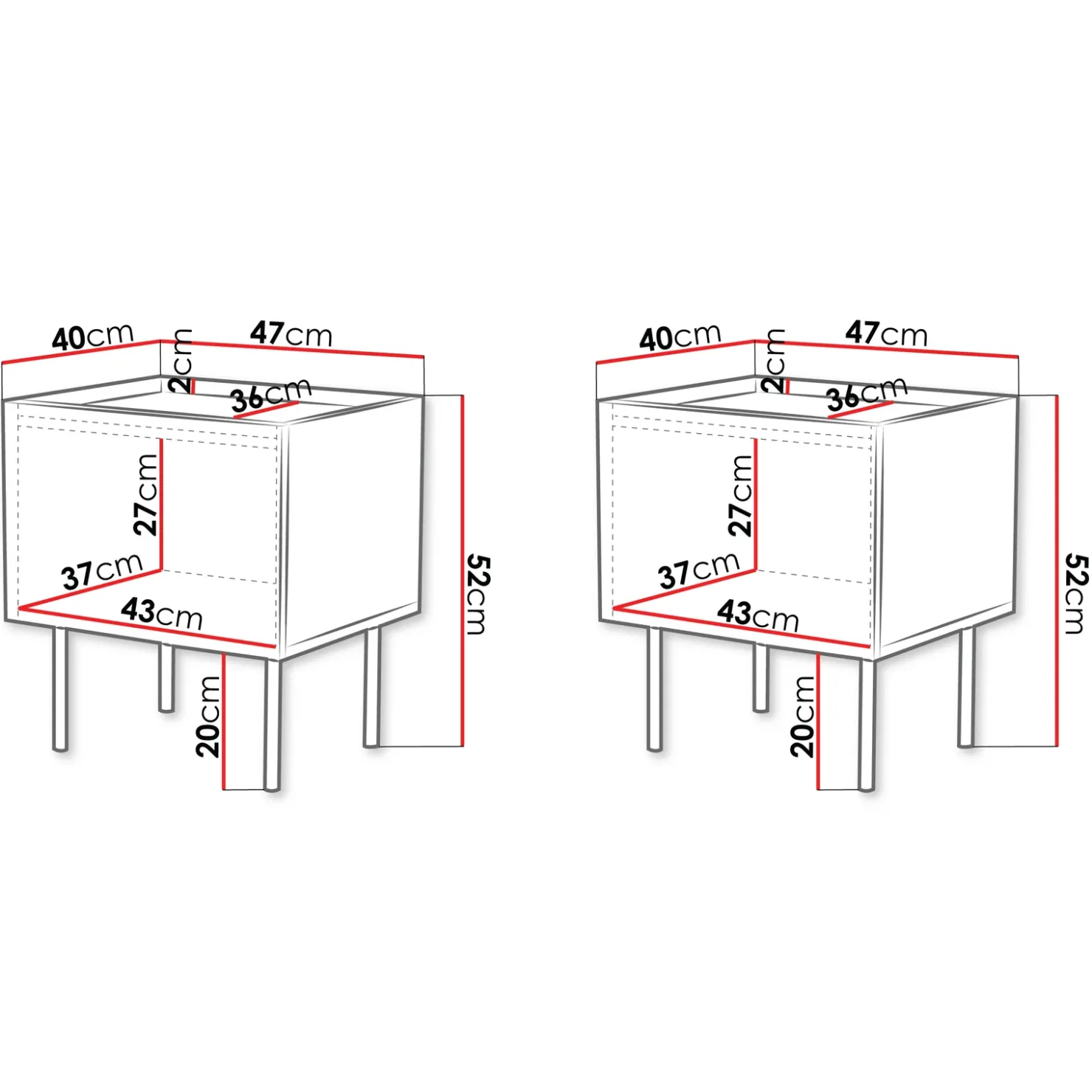 40cm
2cm
47cm
36cm
27cm
37cm
43cm
52cm
20cm

40cm
2cm
47cm
36cm
27cm
37cm
43cm
52cm
20cm