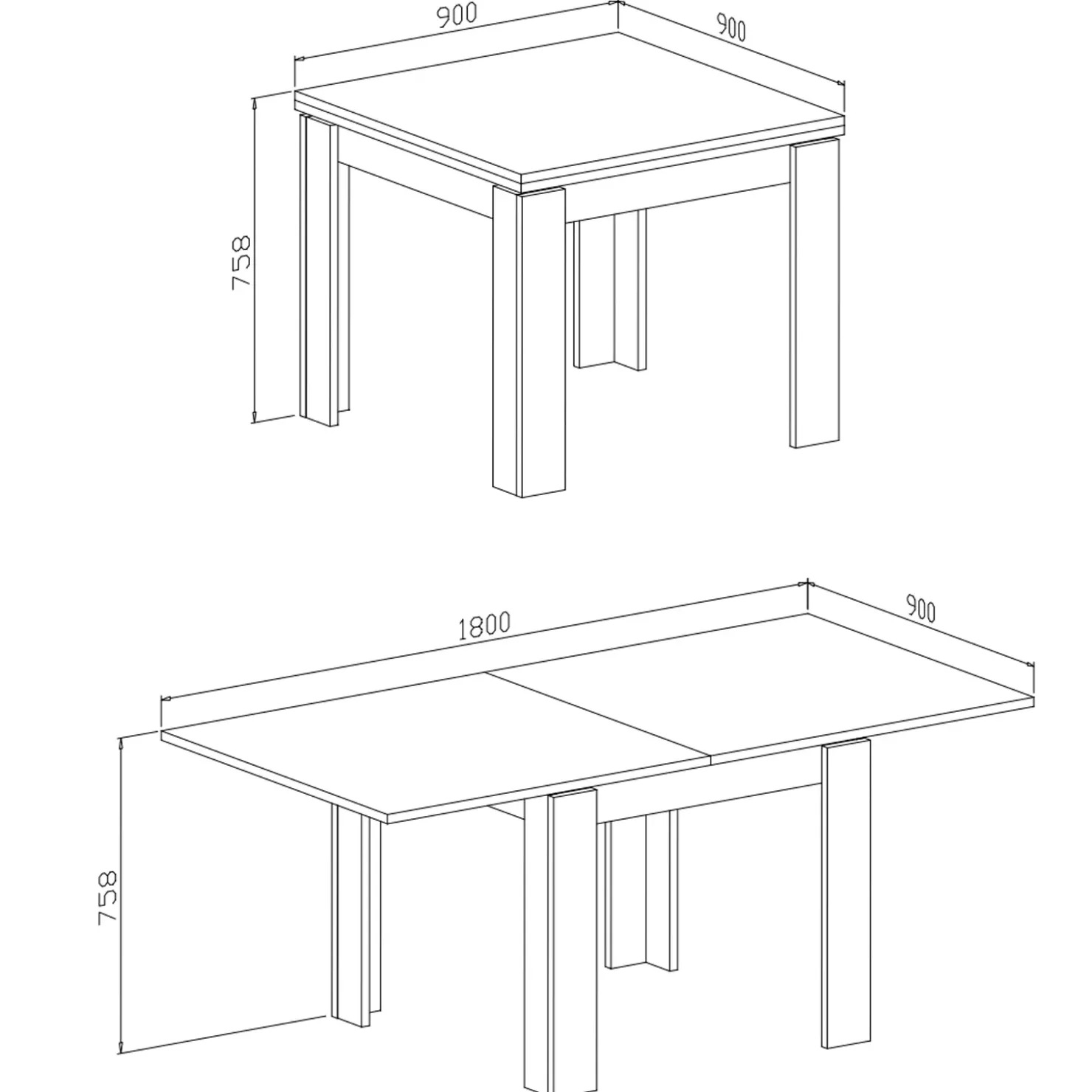 900
900
758
1800
900
758