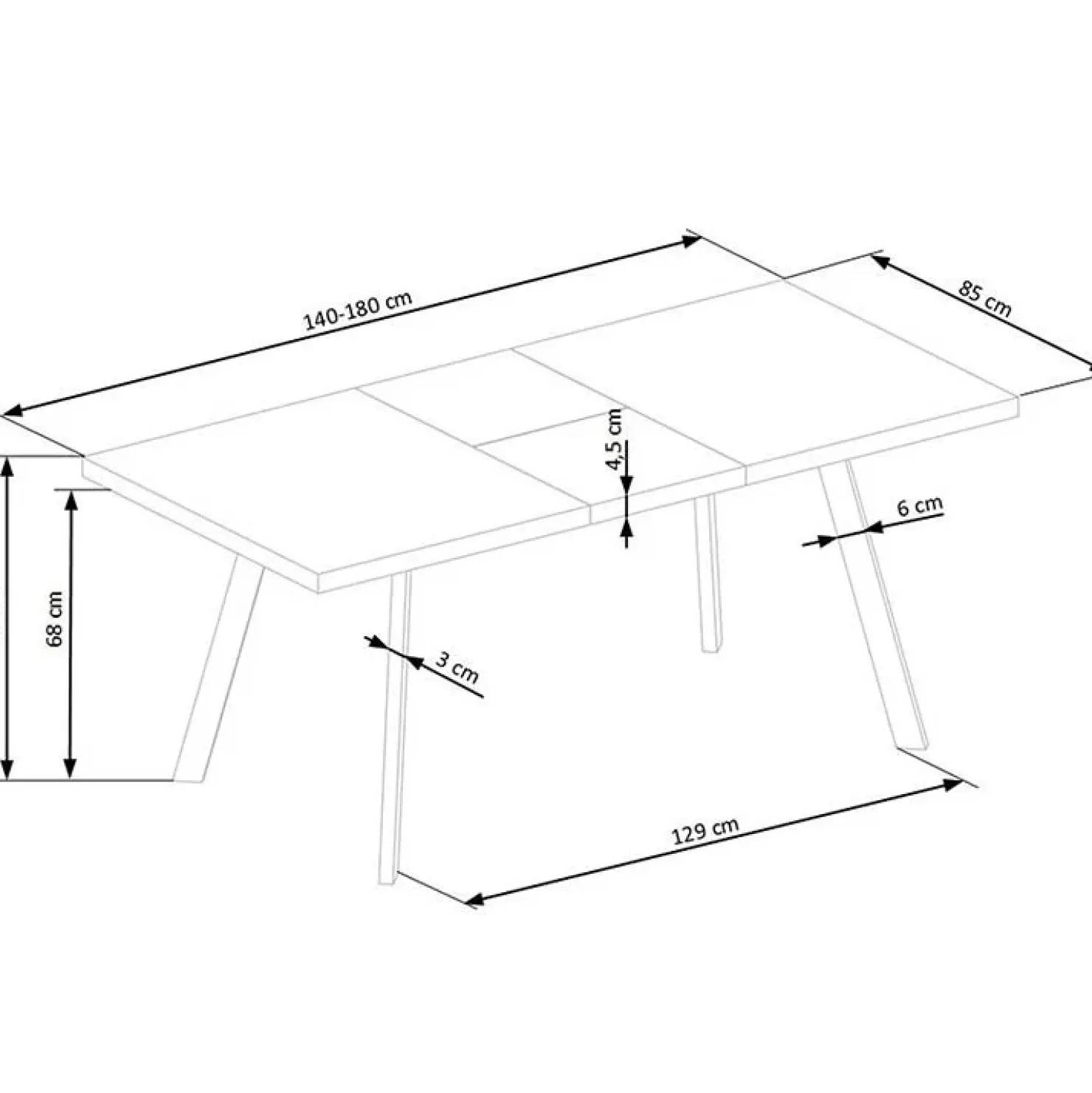 140-180 cm

85 cm

4,5 cm

6 cm

68 cm

3 cm

129 cm