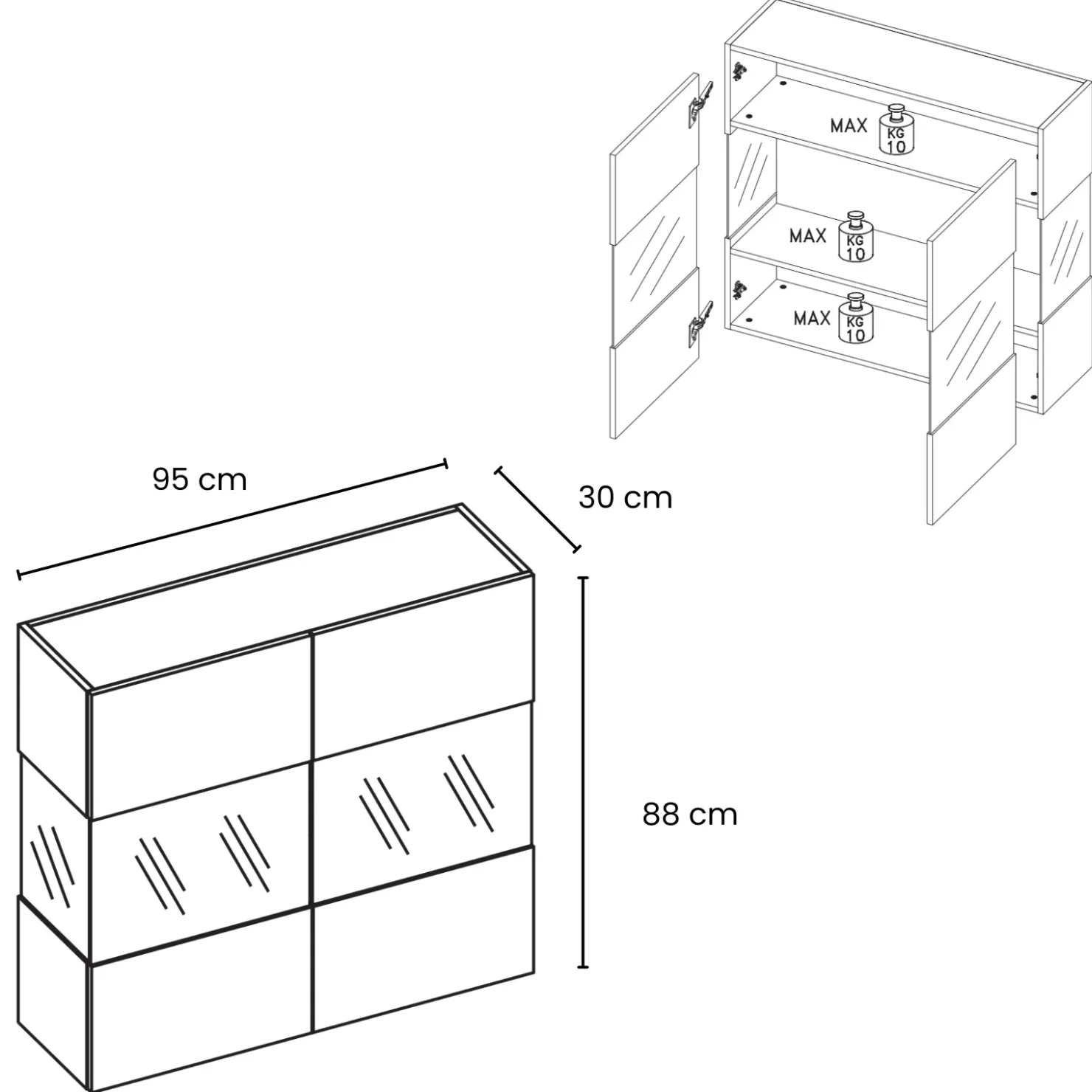 MAX KG 10

MAX KG 10

MAX KG 10

95 cm

30 cm

88 cm